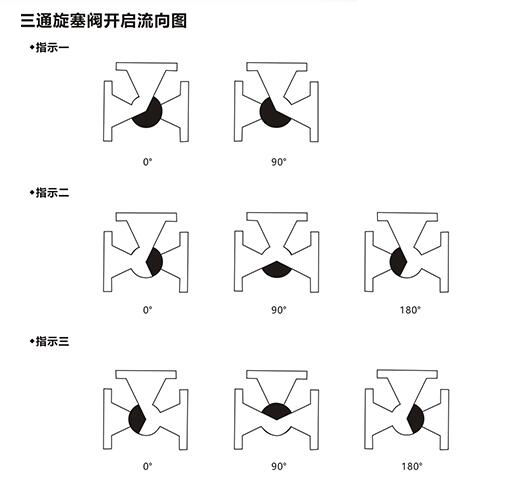 三通旋塞阀开启流向图

◆指示一

0°

90°

◆指示二

0°

90°

180°

◆指示三

0°

90°

180°